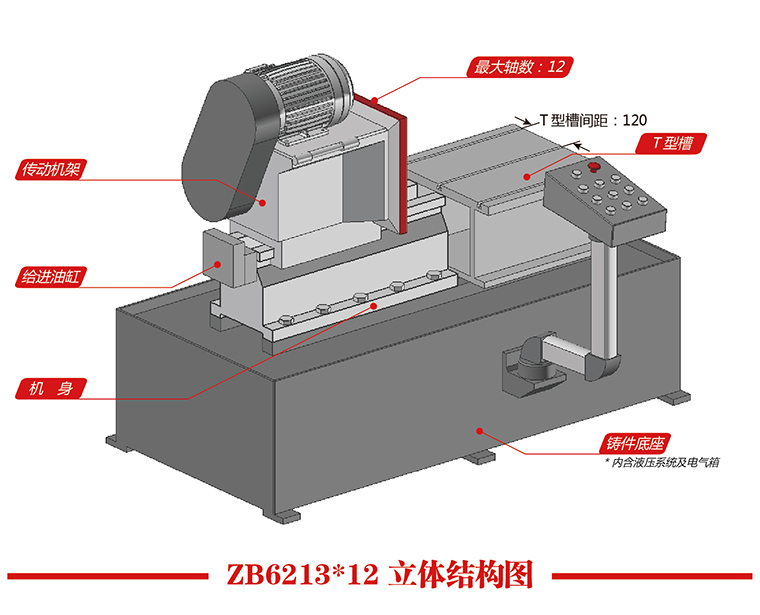 最大轴数：12

T 型槽间距：120

T 型槽

传动机架

给进油缸

机 身

铸件底座
* 内含液压系统及电气箱

ZB6213*12 立体结构图